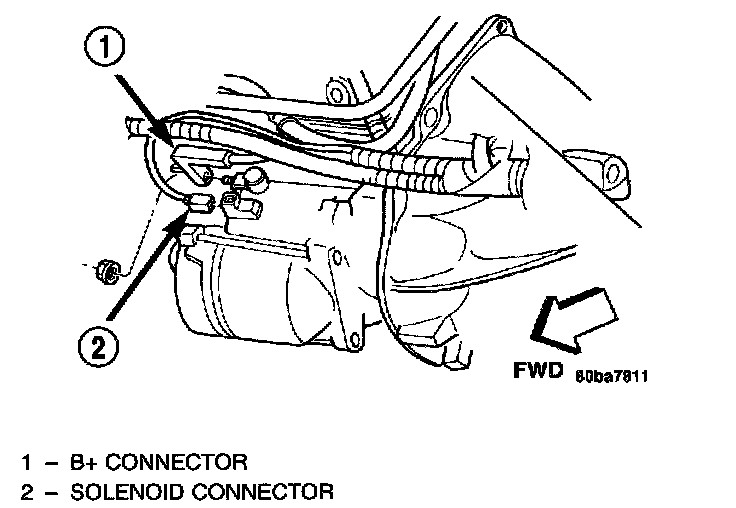 1

2

FWD 80ba7811

1 – B+ CONNECTOR
2 – SOLENOID CONNECTOR