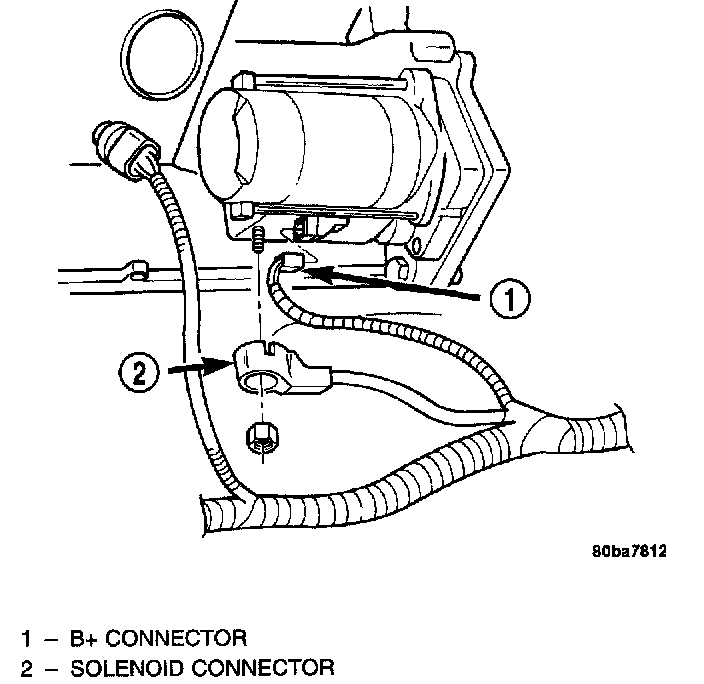 1

2

80ba7812

1 – B+ CONNECTOR
2 – SOLENOID CONNECTOR