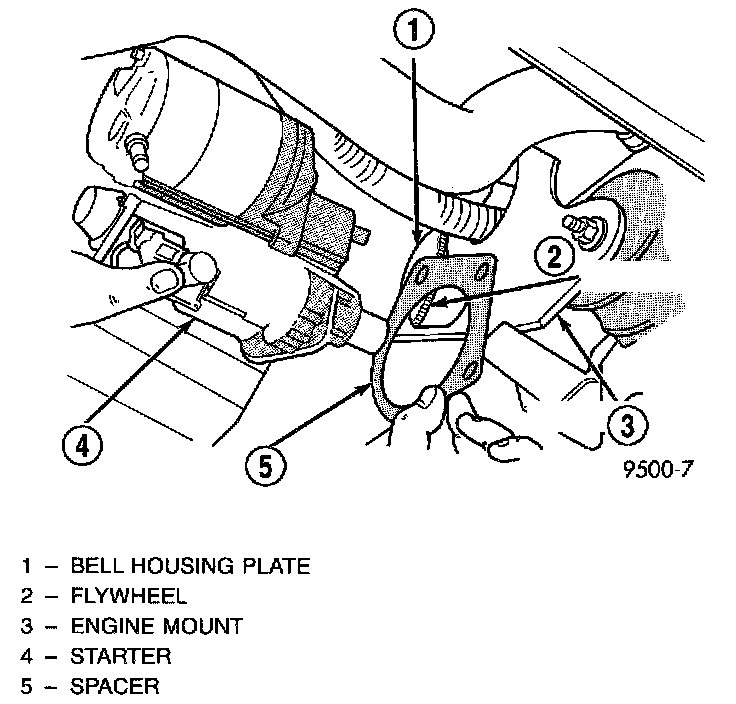 1
2
3
4
5
9500-7

1 – BELL HOUSING PLATE
2 – FLYWHEEL
3 – ENGINE MOUNT
4 – STARTER
5 – SPACER