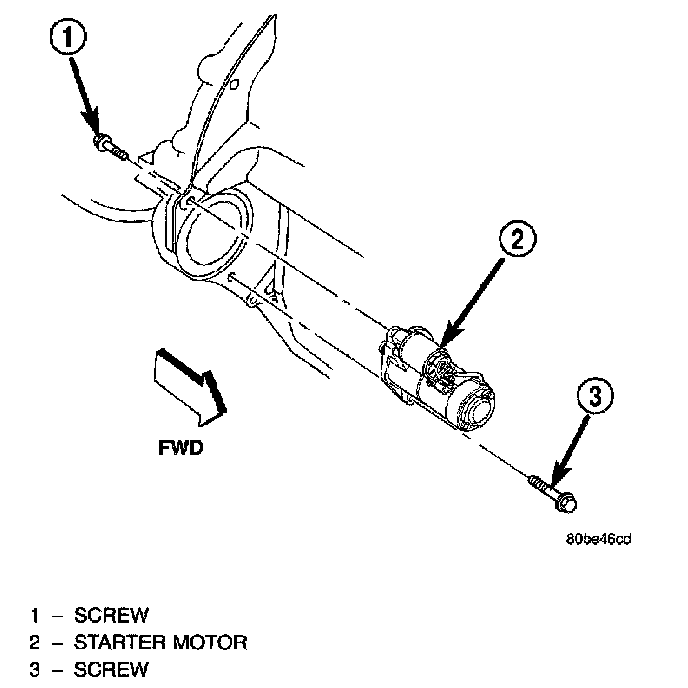 1

2

FWD

3

80be46cd

1 – SCREW
2 – STARTER MOTOR
3 – SCREW