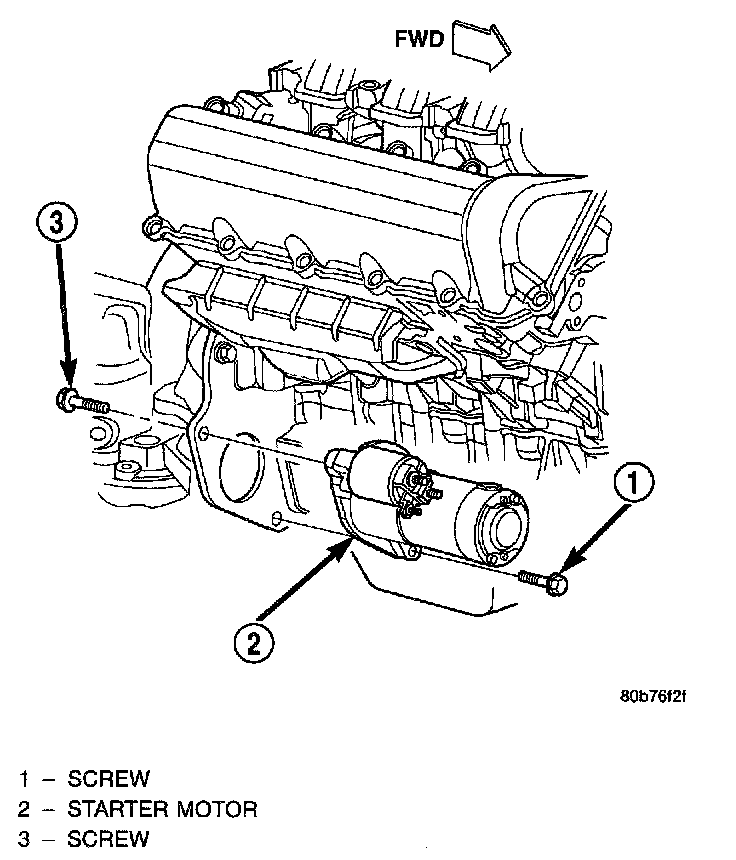 FWD

3

1

2

80b76f2f

1 – SCREW
2 – STARTER MOTOR
3 – SCREW