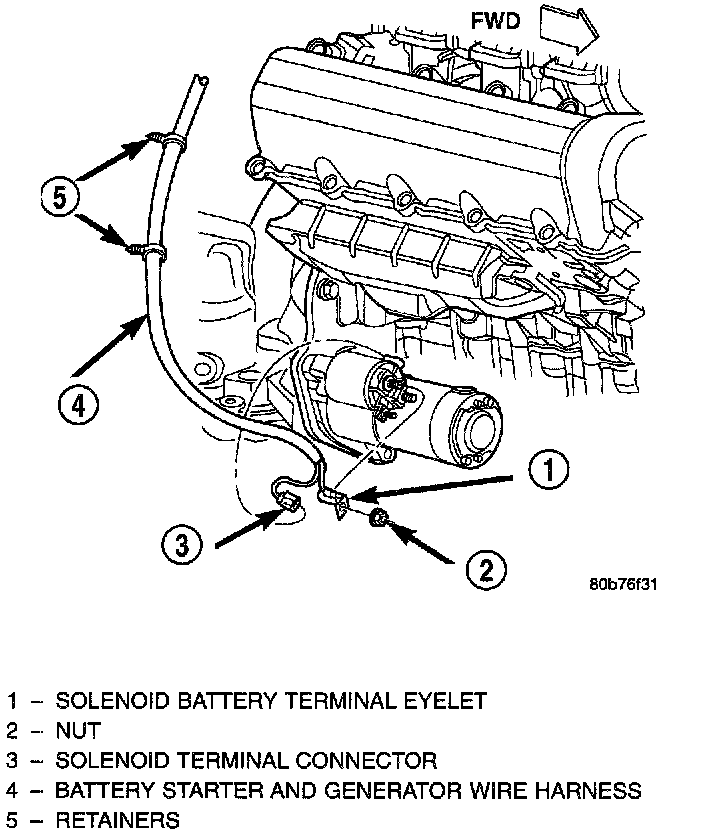 FWD

5

4

1

3

2

80b76f31

1 – SOLENOID BATTERY TERMINAL EYELET
2 – NUT
3 – SOLENOID TERMINAL CONNECTOR
4 – BATTERY STARTER AND GENERATOR WIRE HARNESS
5 – RETAINERS