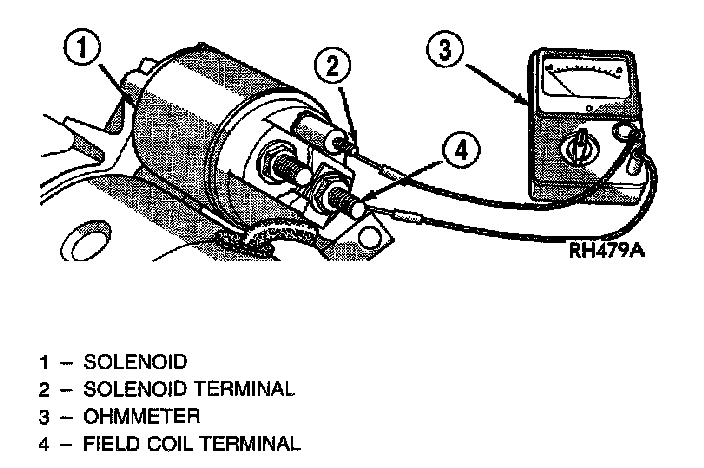 1

2

3

4

RH479A

1 – SOLENOID
2 – SOLENOID TERMINAL
3 – OHMMETER
4 – FIELD COIL TERMINAL