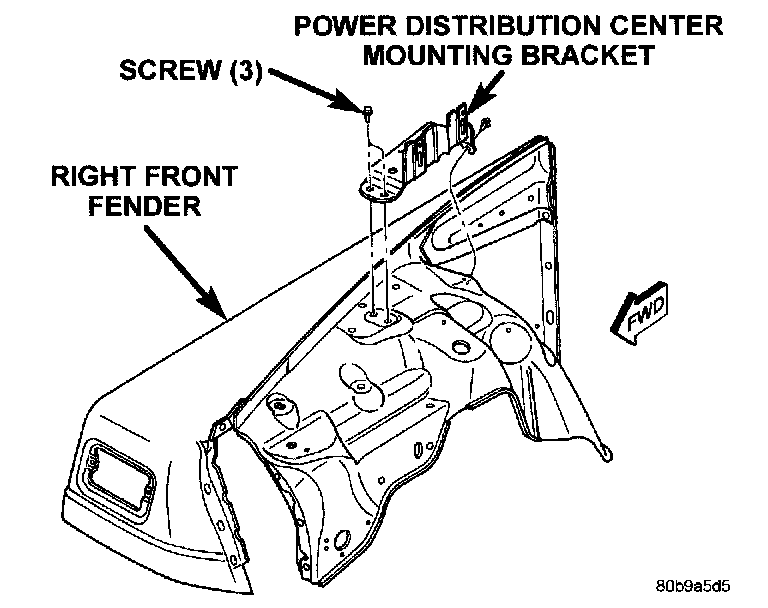 POWER DISTRIBUTION CENTER MOUNTING BRACKET

SCREW (3)

RIGHT FRONT FENDER

FWD

80b9a5d5