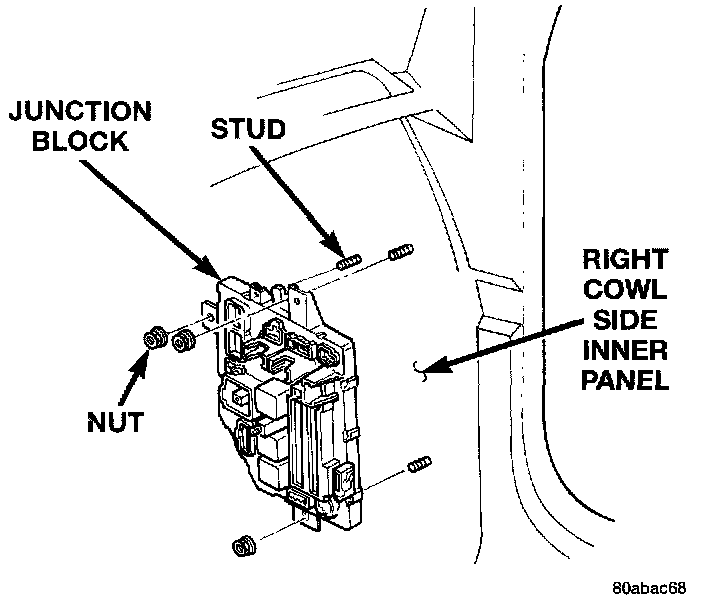 JUNCTION BLOCK

STUD

RIGHT COWL SIDE INNER PANEL

NUT

80abac68