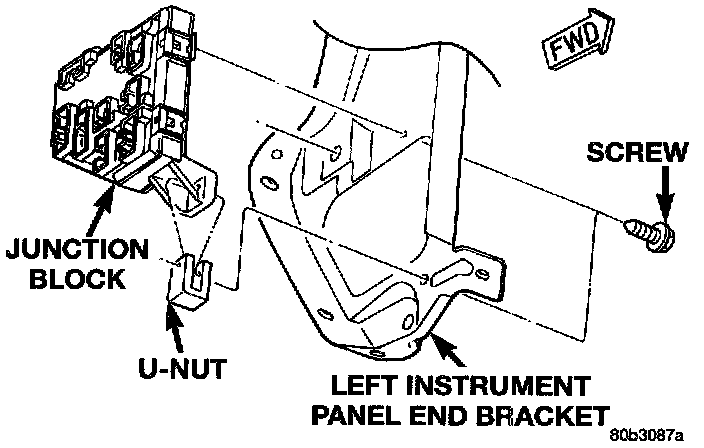 FWD

SCREW

JUNCTION BLOCK

U-NUT

LEFT INSTRUMENT PANEL END BRACKET

80b3087a