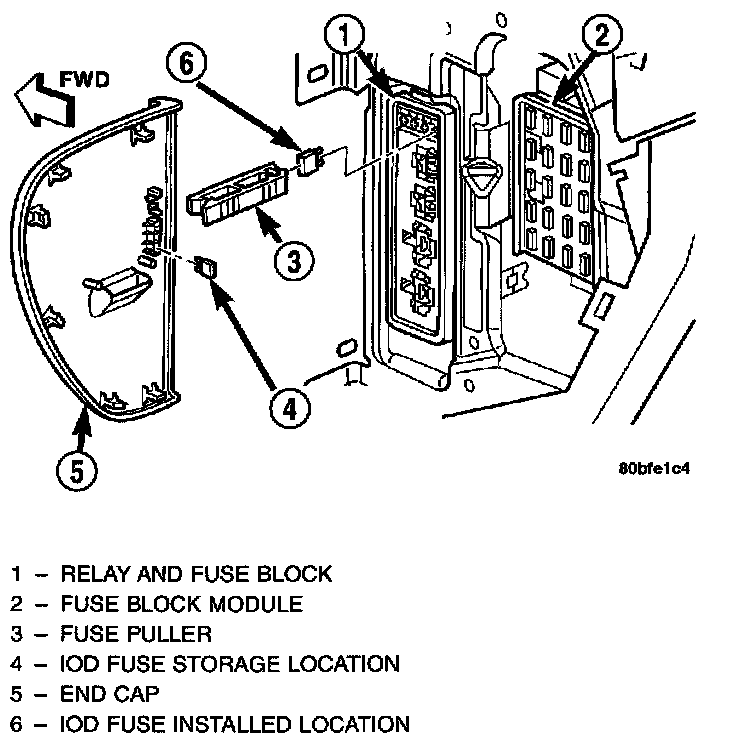 FWD

6

1

2

3

4

5

80bfe1c4

1 – RELAY AND FUSE BLOCK
2 – FUSE BLOCK MODULE
3 – FUSE PULLER
4 – IOD FUSE STORAGE LOCATION
5 – END CAP
6 – IOD FUSE INSTALLED LOCATION