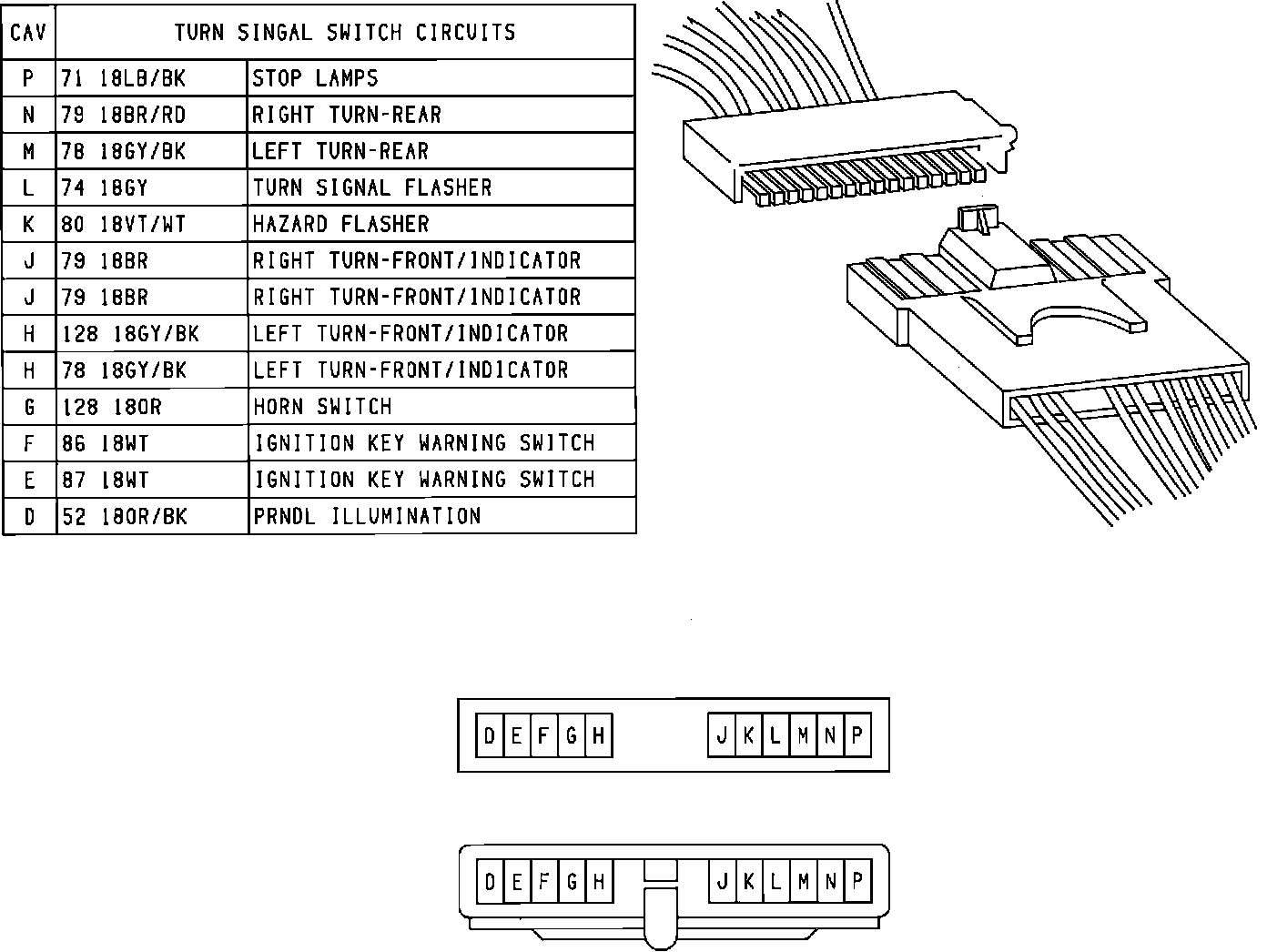 | CAV | TURN SINGAL SWITCH CIRCUITS | |
|---|---|---|
| P | 71 18LB/BK | STOP LAMPS |
| N | 79 18BR/RD | RIGHT TURN-REAR |
| M | 78 18GY/BK | LEFT TURN-REAR |
| L | 74 18GY | TURN SIGNAL FLASHER |
| K | 80 18VT/WT | HAZARD FLASHER |
| J | 79 18BR | RIGHT TURN-FRONT/INDICATOR |
| J | 79 18BR | RIGHT TURN-FRONT/INDICATOR |
| H | 128 18GY/BK | LEFT TURN-FRONT/INDICATOR |
| H | 78 18GY/BK | LEFT TURN-FRONT/INDICATOR |
| G | 128 18OR | HORN SWITCH |
| F | 86 18WT | IGNITION KEY WARNING SWITCH |
| E | 87 18WT | IGNITION KEY WARNING SWITCH |
| D | 52 18OR/BK | PRNDL ILLUMINATION |

D E F G H J K L M N P

D E F G H J K L M N P