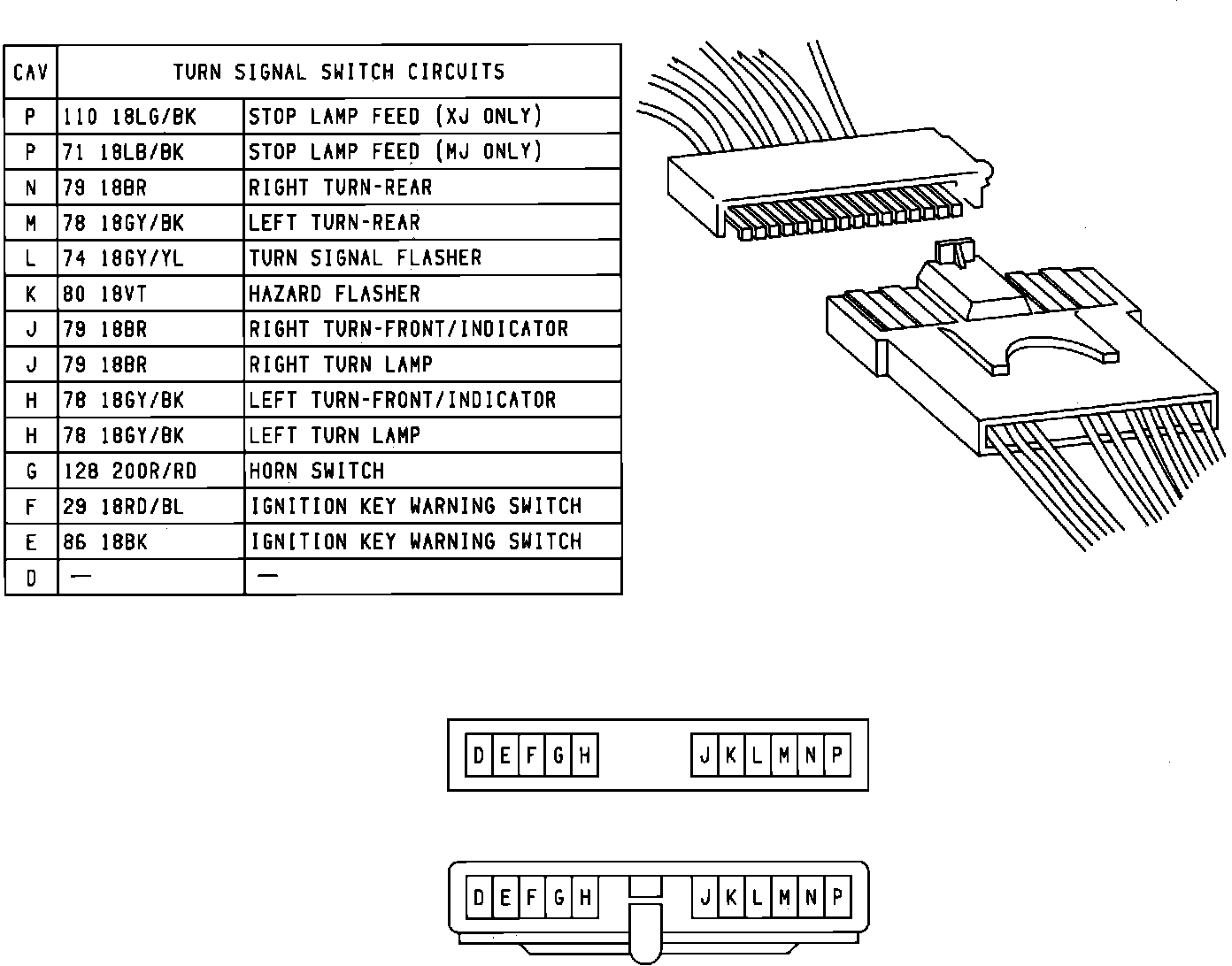 | CAV | TURN SIGNAL SWITCH CIRCUITS | |
|---|---|---|
| P | 110 18LG/BK | STOP LAMP FEED (XJ ONLY) |
| P | 71 18LB/BK | STOP LAMP FEED (MJ ONLY) |
| N | 79 18BR | RIGHT TURN-REAR |
| M | 78 18GY/BK | LEFT TURN-REAR |
| L | 74 18GY/YL | TURN SIGNAL FLASHER |
| K | 80 18VT | HAZARD FLASHER |
| J | 79 18BR | RIGHT TURN-FRONT/INDICATOR |
| J | 79 18BR | RIGHT TURN LAMP |
| H | 78 18GY/BK | LEFT TURN-FRONT/INDICATOR |
| H | 78 18GY/BK | LEFT TURN LAMP |
| G | 128 20OR/RD | HORN SWITCH |
| F | 29 18RD/BL | IGNITION KEY WARNING SWITCH |
| E | 86 18BK | IGNITION KEY WARNING SWITCH |
| D | — | — |

D E F G H J K L M N P

D E F G H J K L M N P