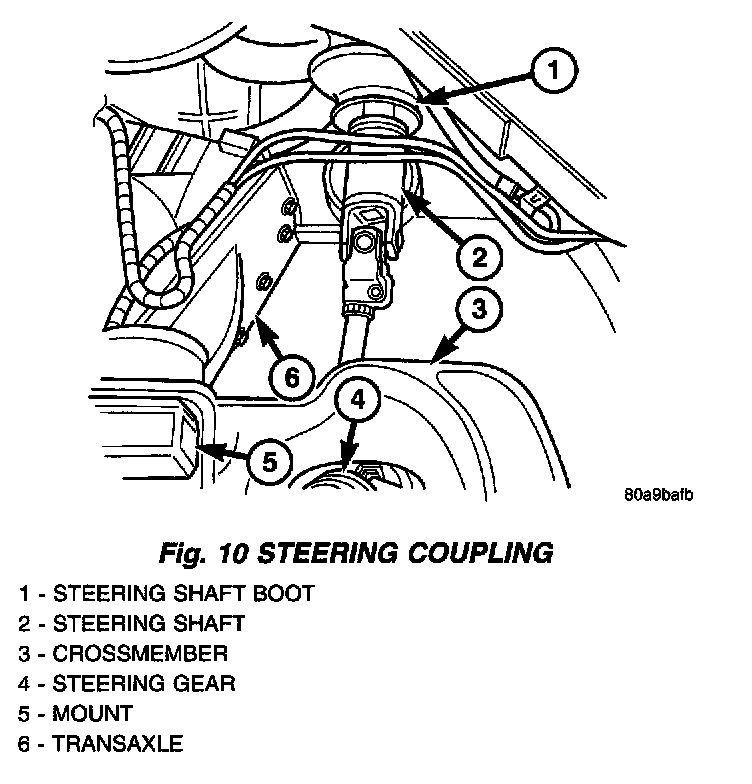 1
2
3
6
4
5
80a9bafb

Fig. 10 STEERING COUPLING

1 - STEERING SHAFT BOOT
2 - STEERING SHAFT
3 - CROSSMEMBER
4 - STEERING GEAR
5 - MOUNT
6 - TRANSAXLE