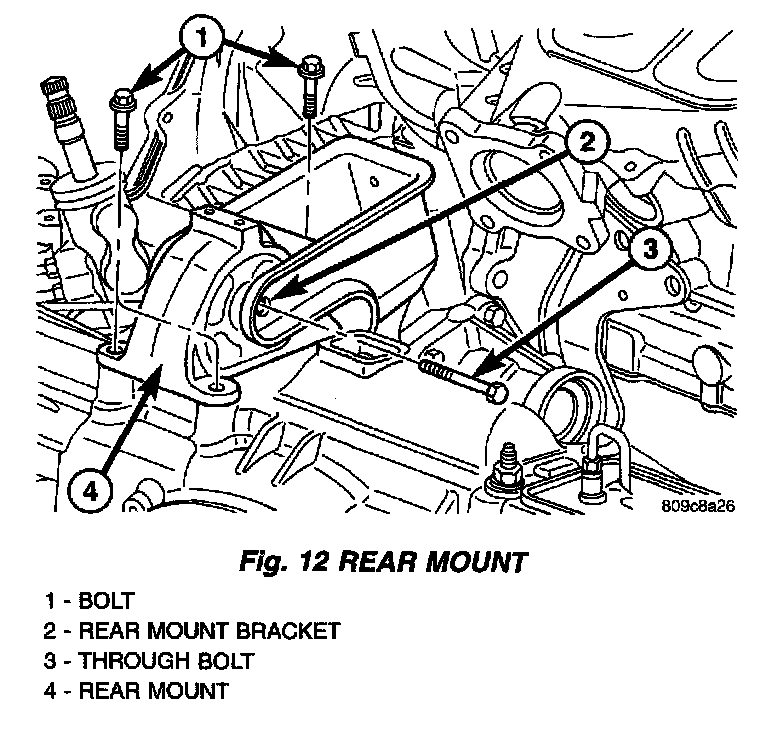 1

2

3

4

809c8a26

Fig. 12 REAR MOUNT

1 - BOLT
2 - REAR MOUNT BRACKET
3 - THROUGH BOLT
4 - REAR MOUNT