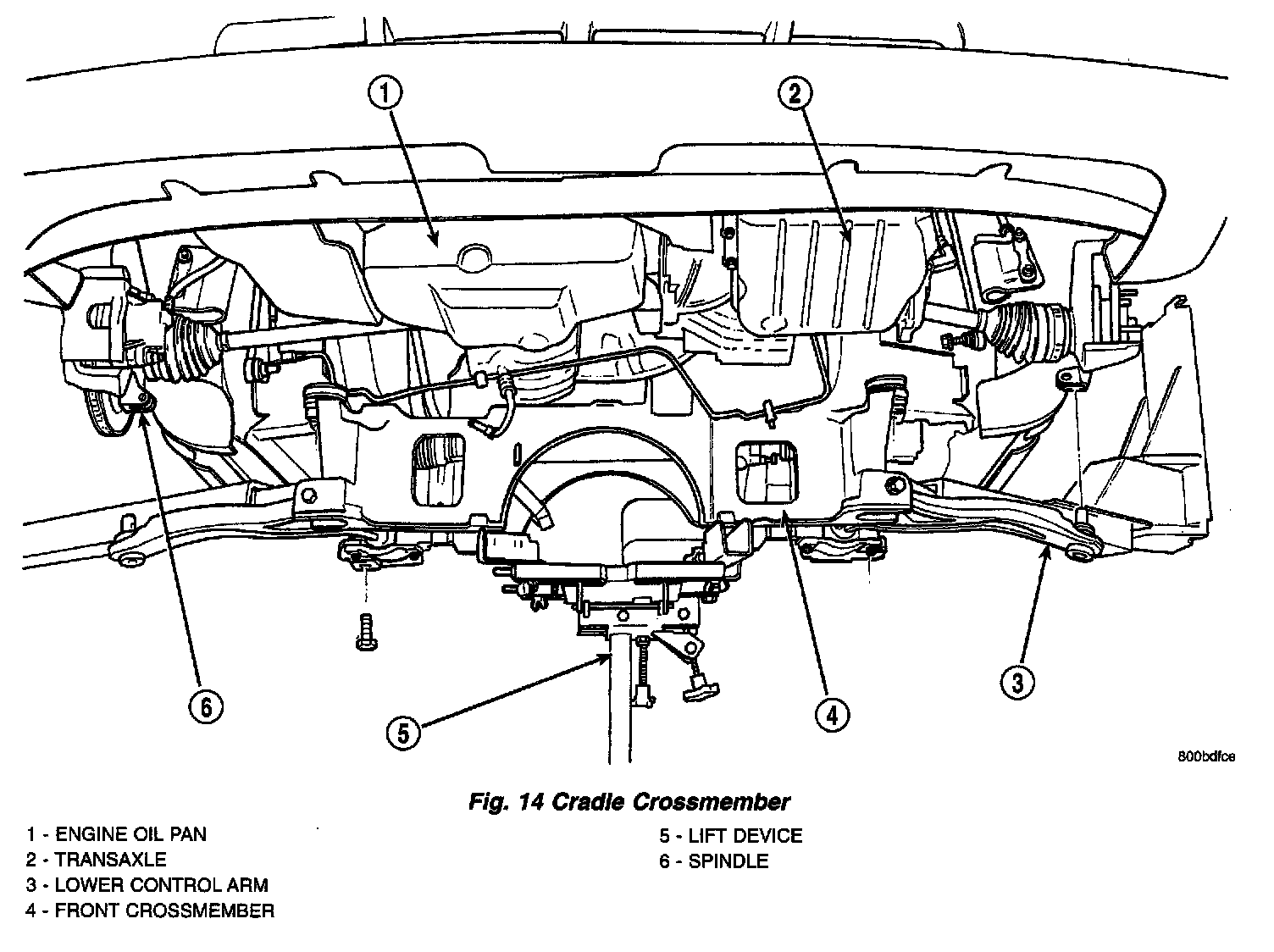 1

2

6

5

4

3

800bdfce

Fig. 14 Cradle Crossmember

1 - ENGINE OIL PAN
2 - TRANSAXLE
3 - LOWER CONTROL ARM
4 - FRONT CROSSMEMBER

5 - LIFT DEVICE
6 - SPINDLE