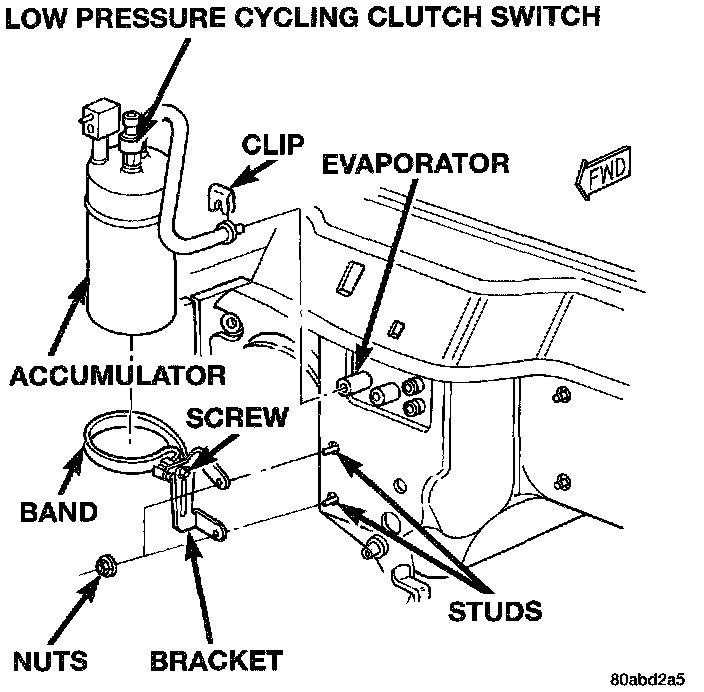 LOW PRESSURE CYCLING CLUTCH SWITCH

CLIP

EVAPORATOR

FWD

ACCUMULATOR

SCREW

BAND

STUDS

NUTS

BRACKET

80abd2a5