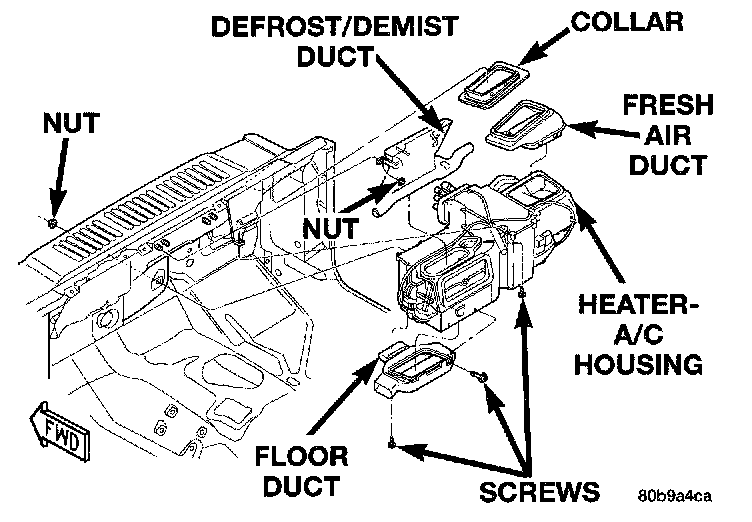 DEFROST/DEMIST DUCT

COLLAR

NUT

FRESH AIR DUCT

NUT

HEATER-A/C HOUSING

FWD

FLOOR DUCT

SCREWS

80b9a4ca