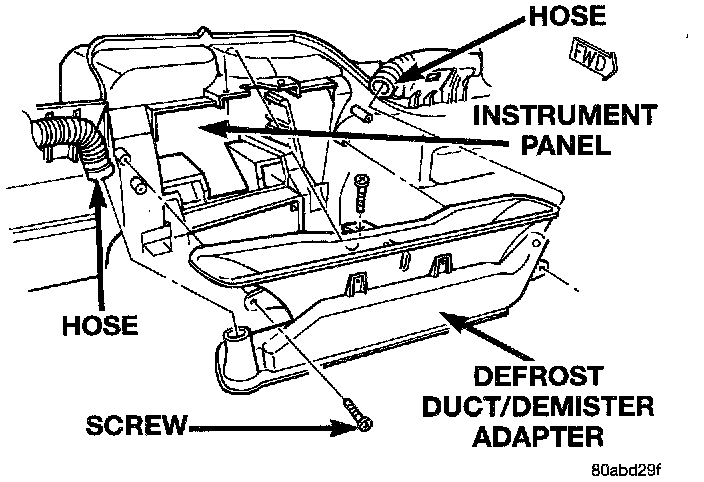 HOSE

FWD

INSTRUMENT PANEL

HOSE

DEFROST DUCT/DEMISTER ADAPTER

SCREW

80abd29f