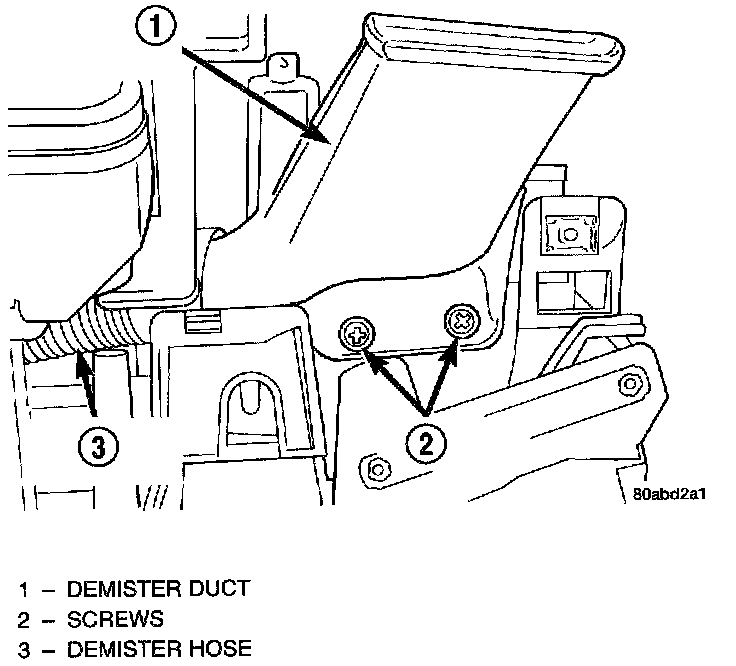 1

3

2

80abd2a1

1 – DEMISTER DUCT
2 – SCREWS
3 – DEMISTER HOSE