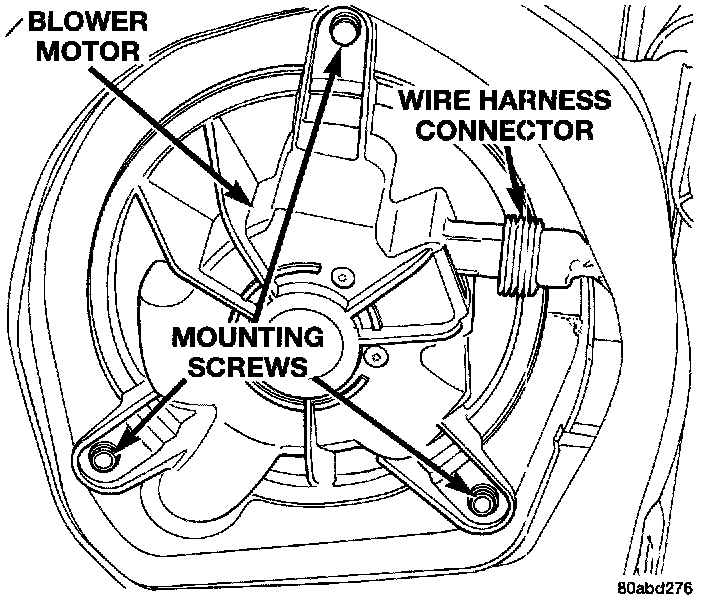 BLOWER MOTOR

WIRE HARNESS CONNECTOR

MOUNTING SCREWS

80abd276