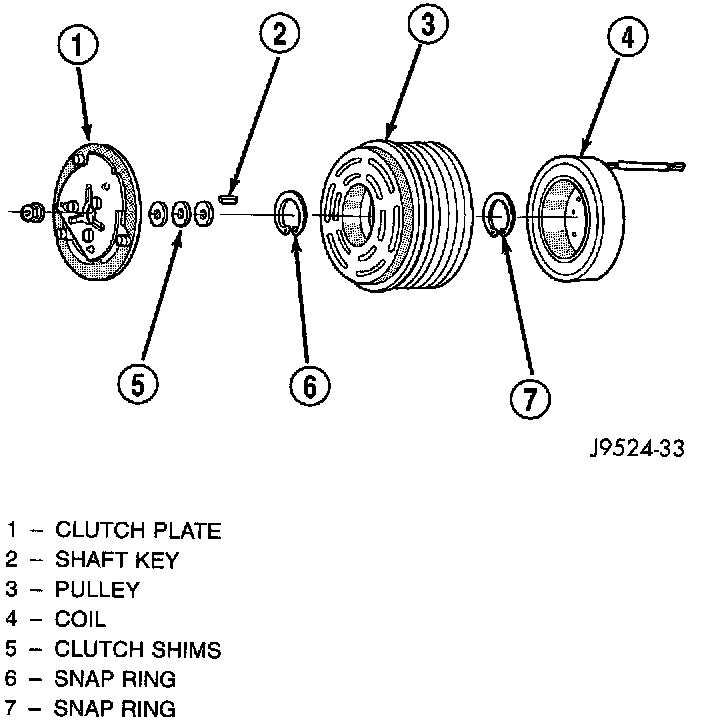 1
2
3
4
5
6
7

J9524-33

1 – CLUTCH PLATE
2 – SHAFT KEY
3 – PULLEY
4 – COIL
5 – CLUTCH SHIMS
6 – SNAP RING
7 – SNAP RING