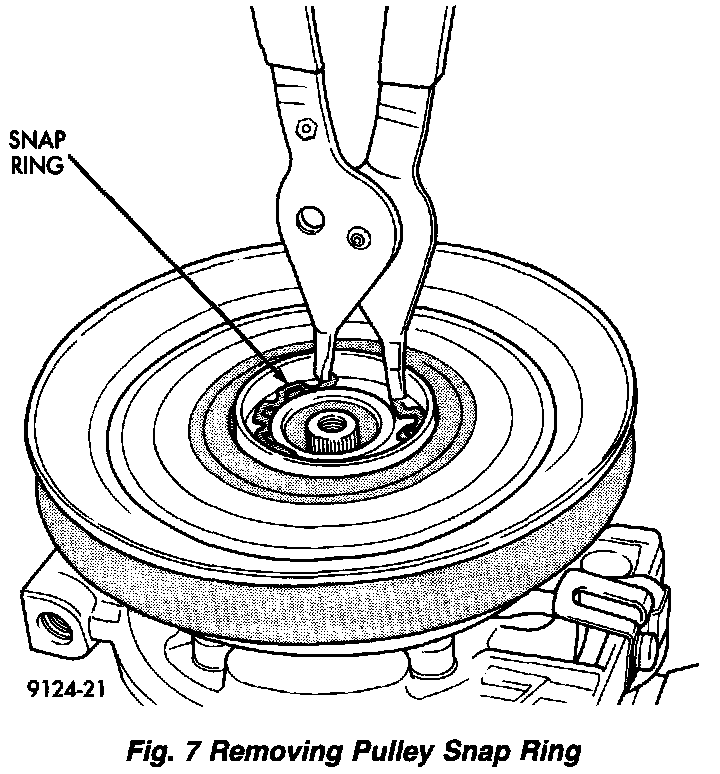 SNAP RING

9124-21

Fig. 7 Removing Pulley Snap Ring