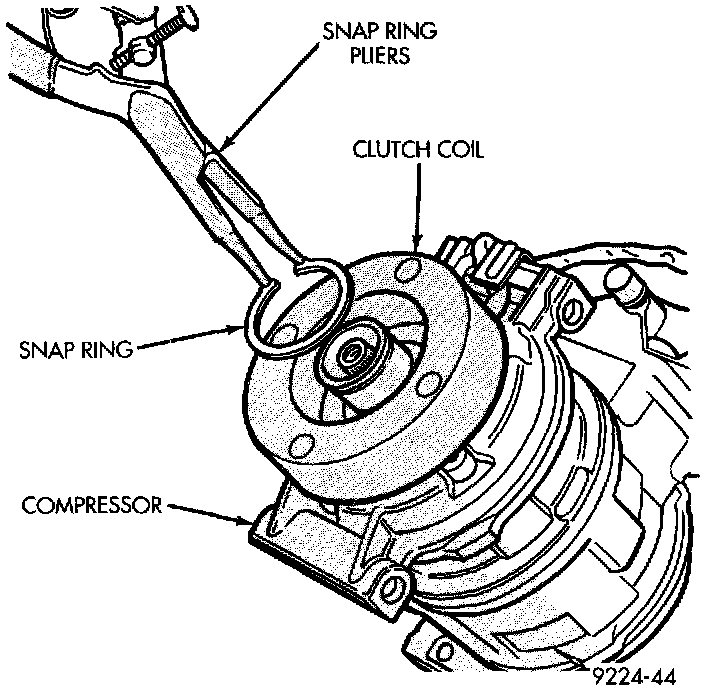 SNAP RING PLIERS

CLUTCH COIL

SNAP RING

COMPRESSOR

9224-44