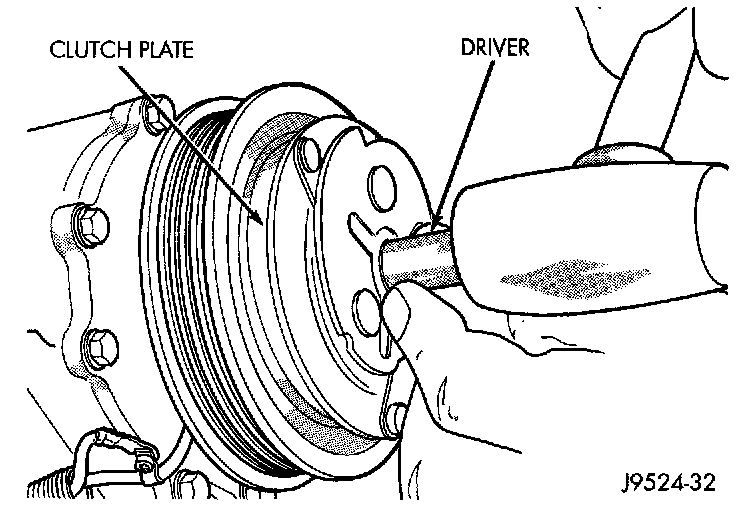 CLUTCH PLATE

DRIVER

J9524-32