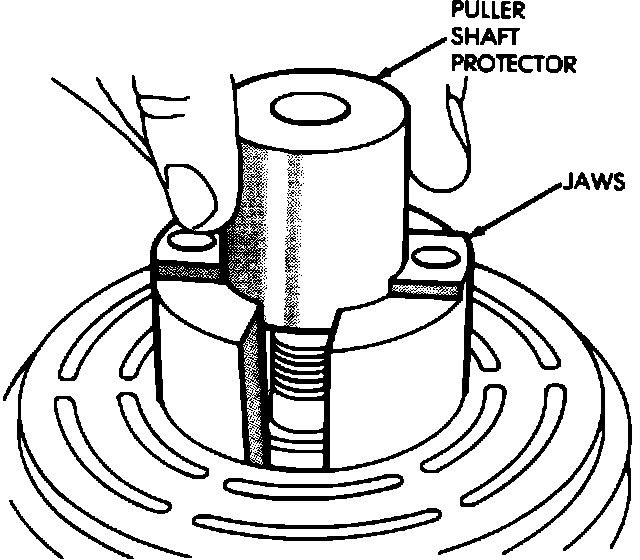 PULLER SHAFT PROTECTOR

JAWS