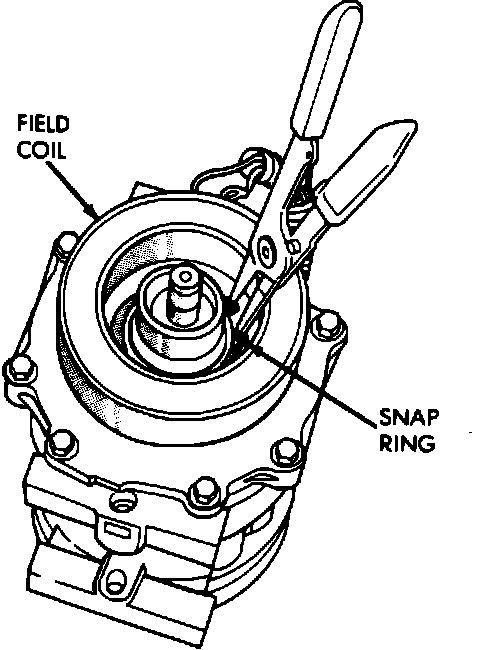 FIELD COIL

SNAP RING