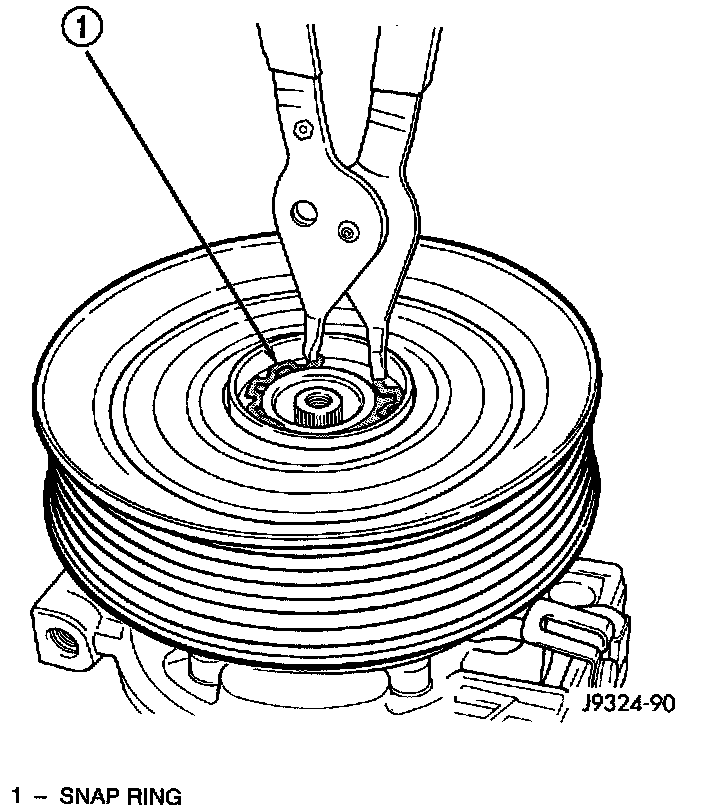 1

J9324-90

1 – SNAP RING