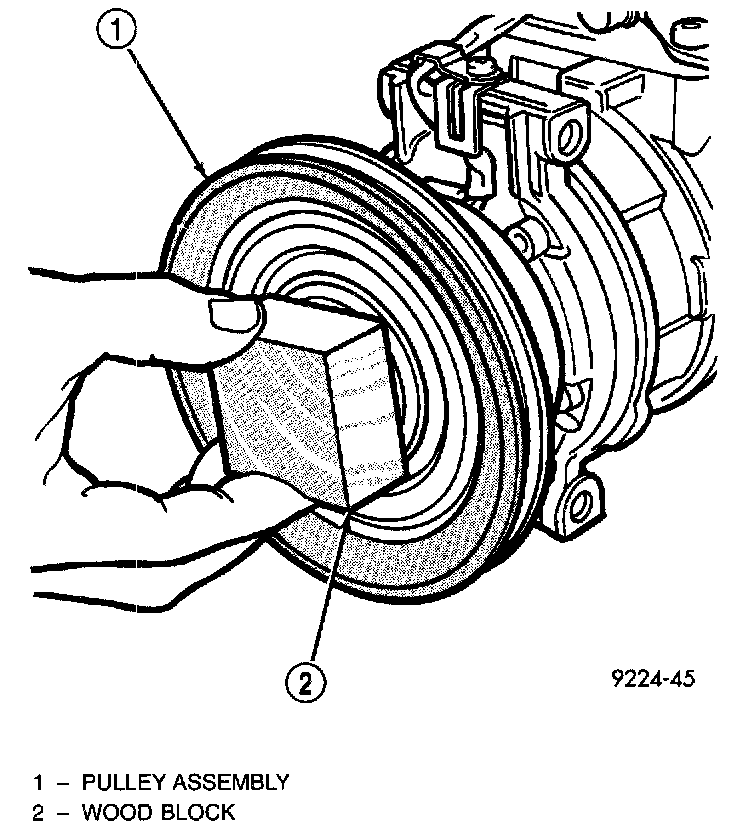 1

2

9224-45

1 – PULLEY ASSEMBLY
2 – WOOD BLOCK