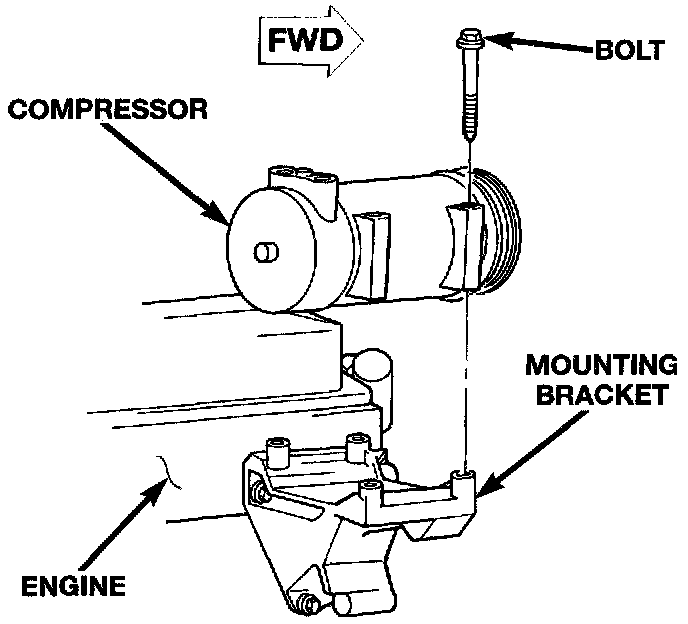 FWD
BOLT
COMPRESSOR
MOUNTING BRACKET
ENGINE