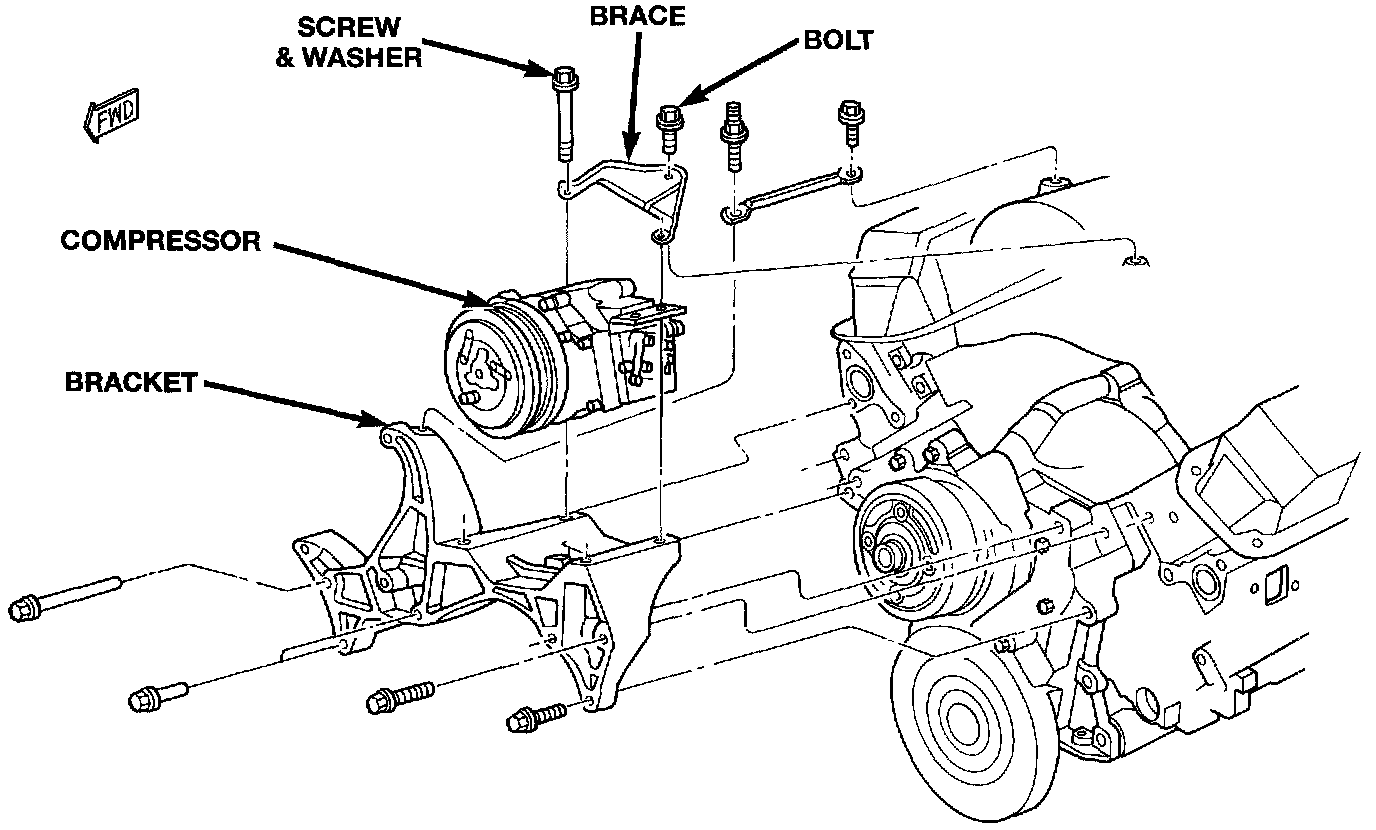 SCREW & WASHER
BRACE
BOLT
FWD
COMPRESSOR
BRACKET