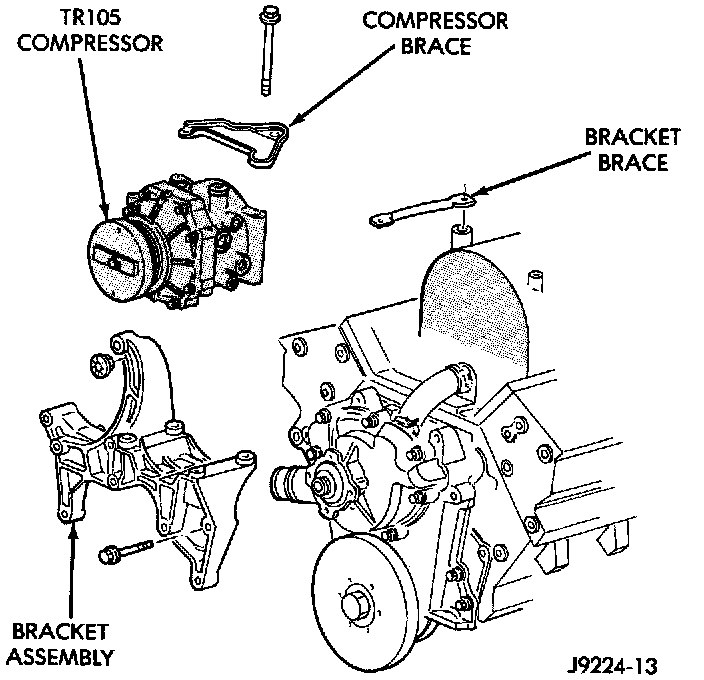 TR105
COMPRESSOR

COMPRESSOR
BRACE

BRACKET
BRACE

BRACKET
ASSEMBLY

J9224-13