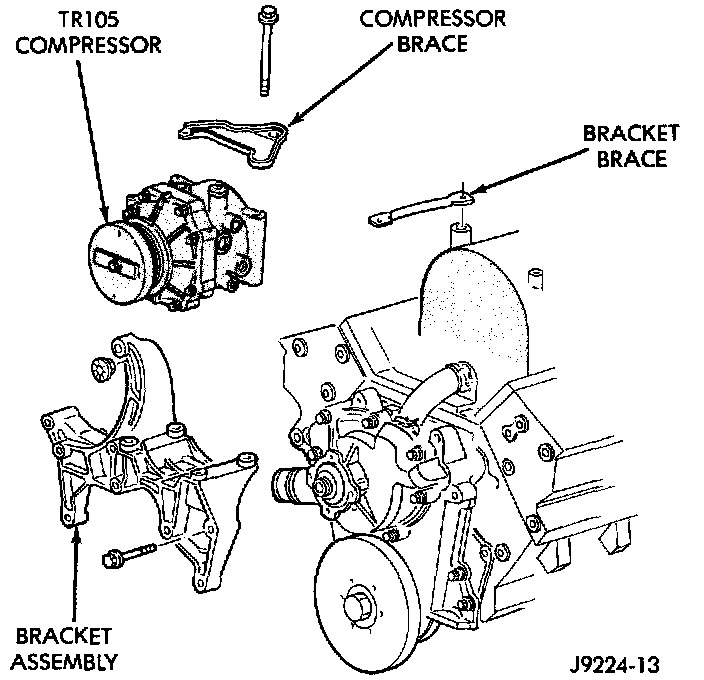 TR105
COMPRESSOR

COMPRESSOR
BRACE

BRACKET
BRACE

BRACKET
ASSEMBLY

J9224-13