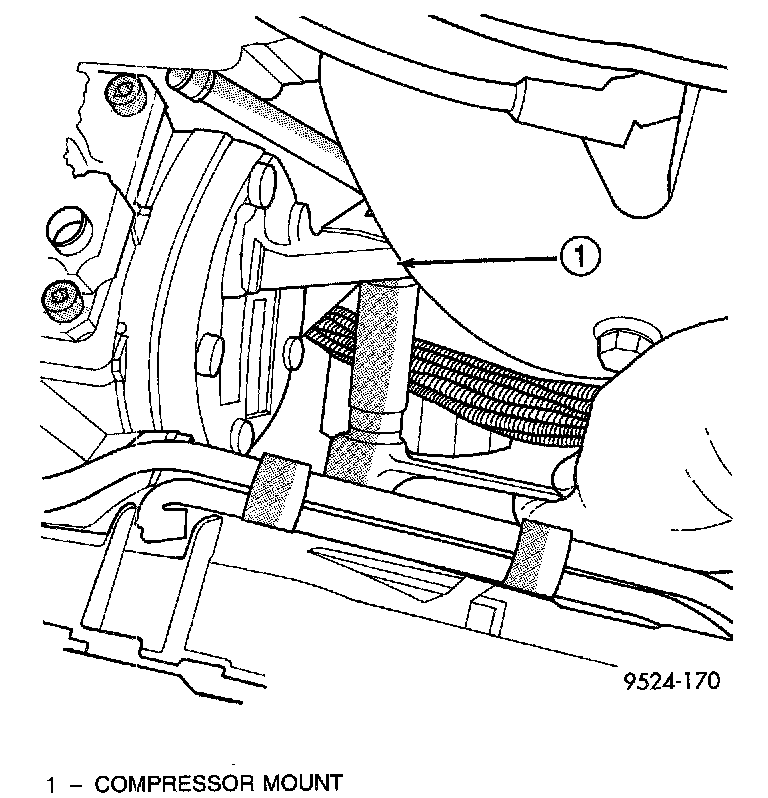 1

9524-170

1 – COMPRESSOR MOUNT