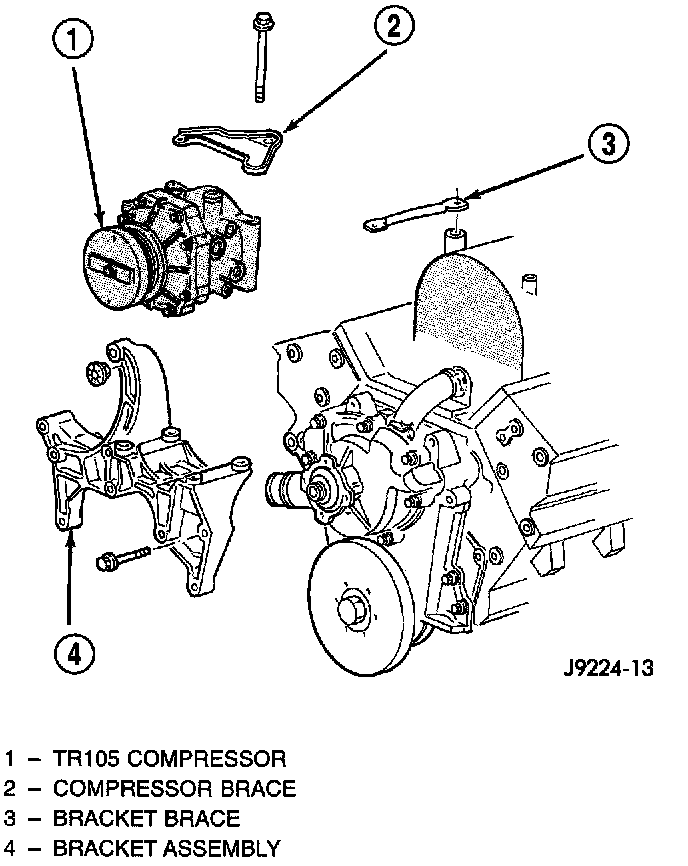 1

2

3

4

J9224-13

1 – TR105 COMPRESSOR
2 – COMPRESSOR BRACE
3 – BRACKET BRACE
4 – BRACKET ASSEMBLY