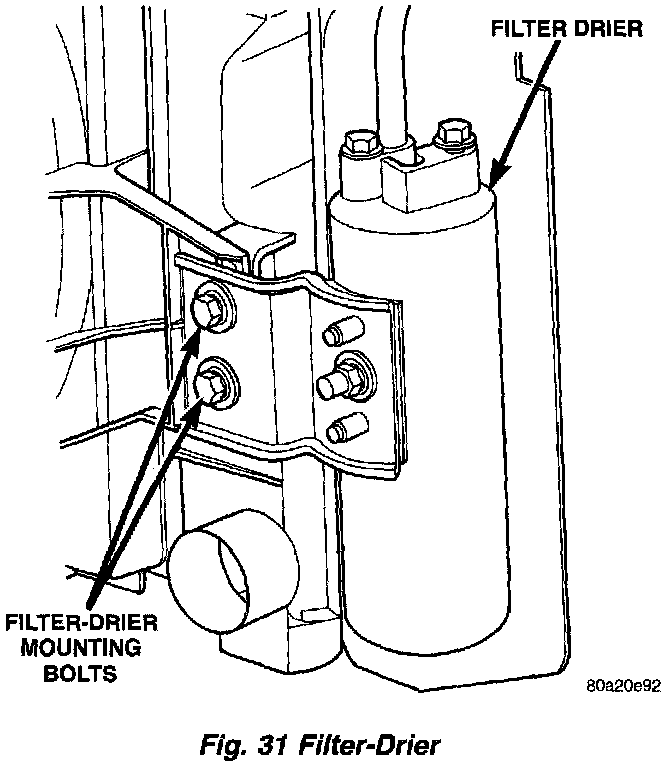 FILTER DRIER

FILTER-DRIER
MOUNTING
BOLTS

80a20e92

Fig. 31 Filter-Drier