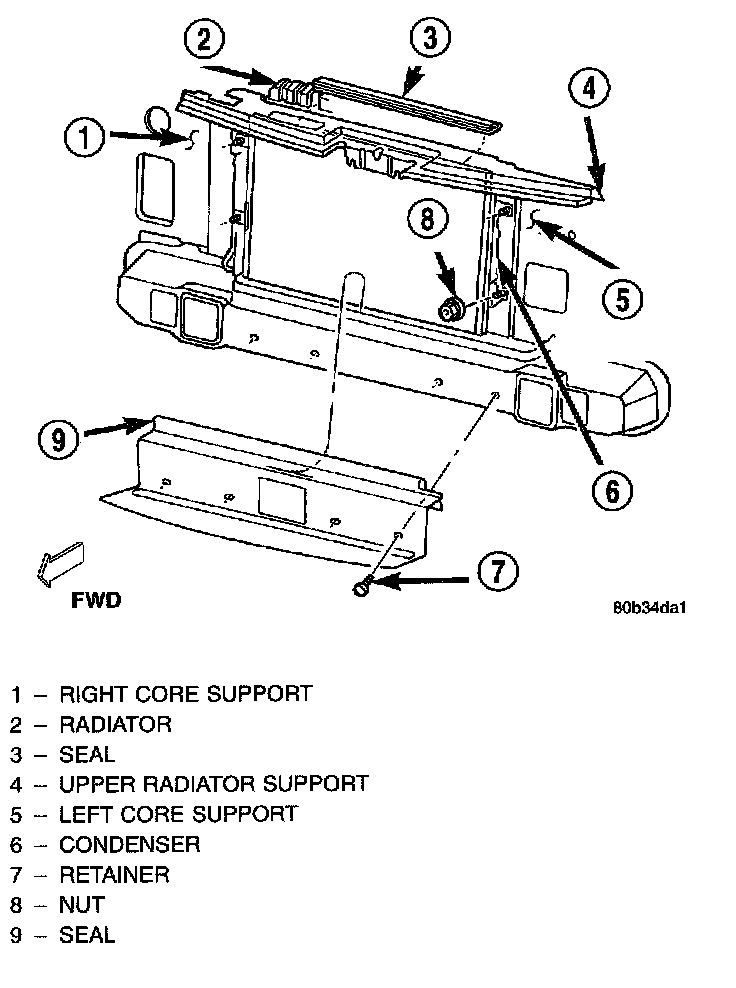 2
3
4
1
8
5
9
6
7
FWD
80b34da1

1 – RIGHT CORE SUPPORT
2 – RADIATOR
3 – SEAL
4 – UPPER RADIATOR SUPPORT
5 – LEFT CORE SUPPORT
6 – CONDENSER
7 – RETAINER
8 – NUT
9 – SEAL