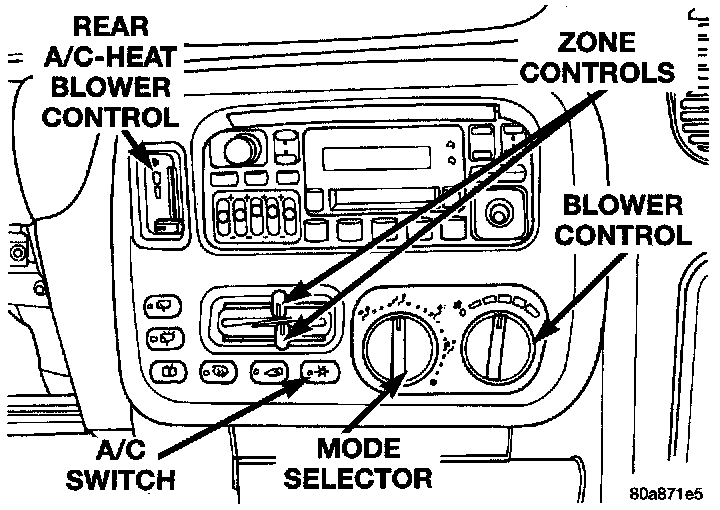 REAR A/C-HEAT BLOWER CONTROL

ZONE CONTROLS

BLOWER CONTROL

A/C SWITCH

MODE SELECTOR

80a871e5