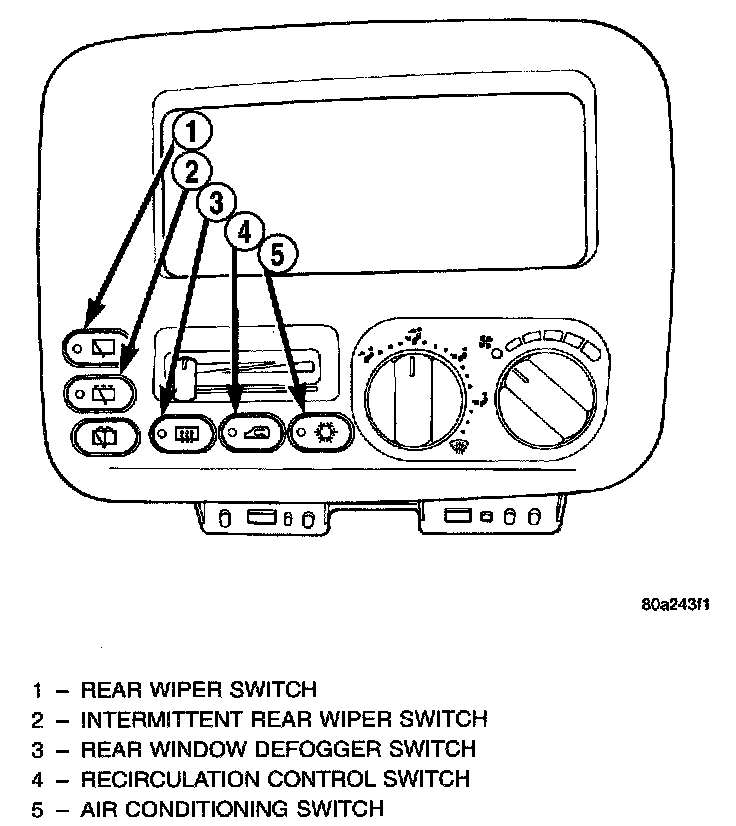 1
2
3
4
5

80a243f1

1 – REAR WIPER SWITCH
2 – INTERMITTENT REAR WIPER SWITCH
3 – REAR WINDOW DEFOGGER SWITCH
4 – RECIRCULATION CONTROL SWITCH
5 – AIR CONDITIONING SWITCH