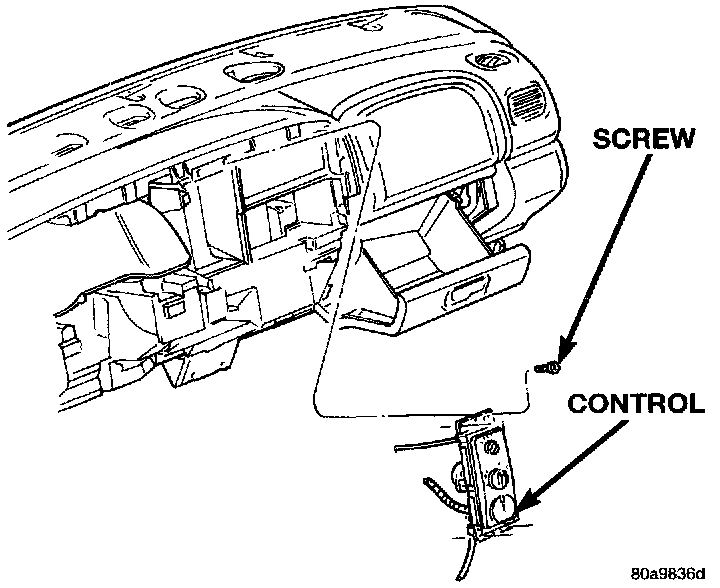 SCREW

CONTROL

80a9836d