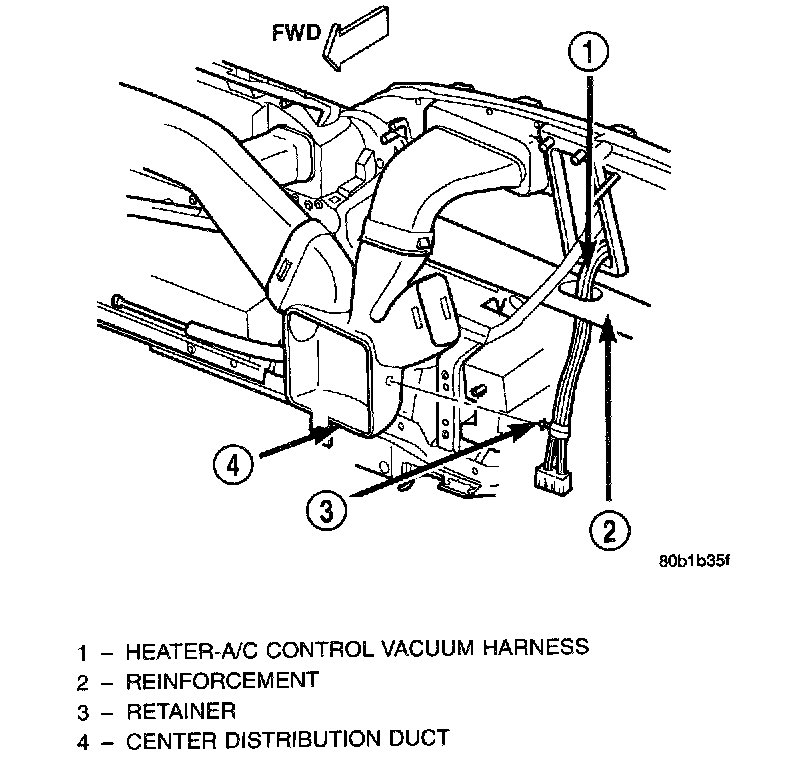 FWD

1

4

3

2

80b1b35f

1 – HEATER-A/C CONTROL VACUUM HARNESS
2 – REINFORCEMENT
3 – RETAINER
4 – CENTER DISTRIBUTION DUCT