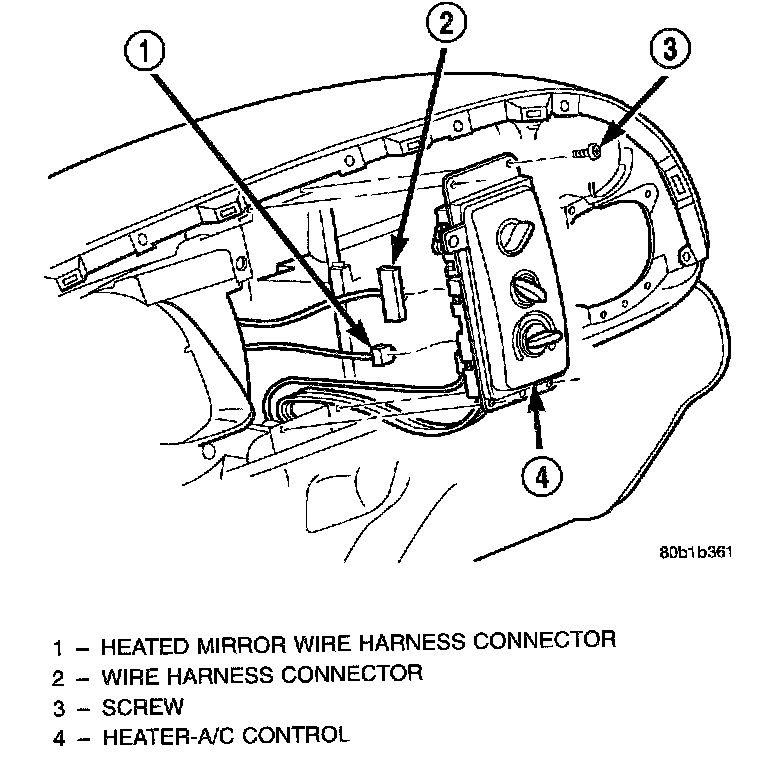 1
2
3
4
80b1b361

1 – HEATED MIRROR WIRE HARNESS CONNECTOR
2 – WIRE HARNESS CONNECTOR
3 – SCREW
4 – HEATER-A/C CONTROL