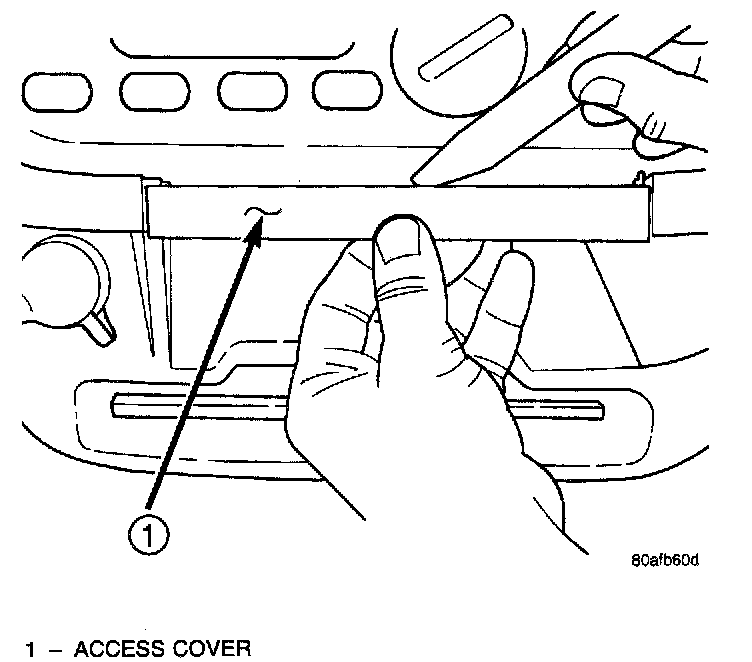 1

80afb60d

1 – ACCESS COVER