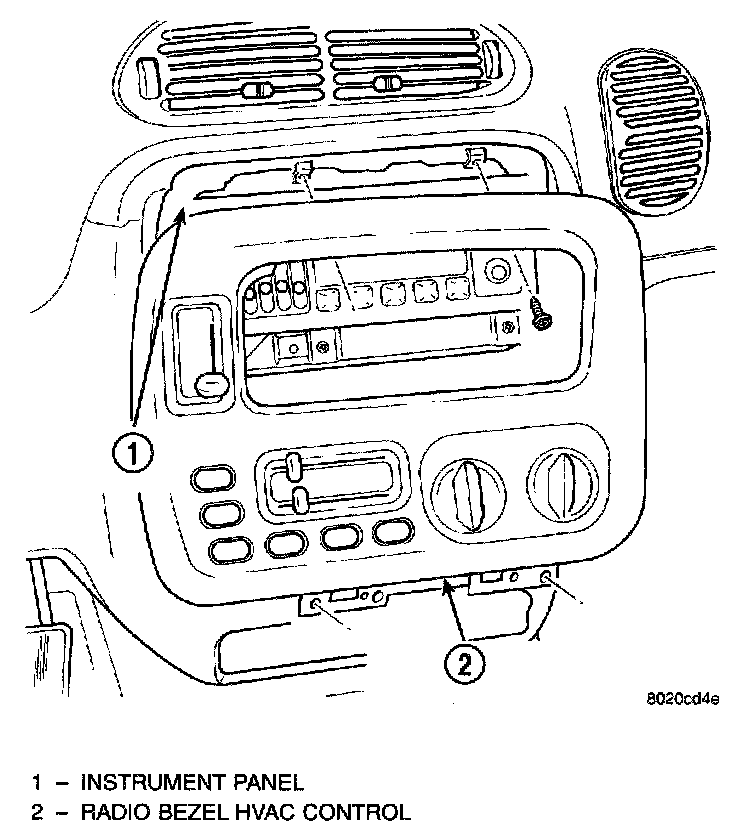 1

2

8020cd4e

1 – INSTRUMENT PANEL
2 – RADIO BEZEL HVAC CONTROL