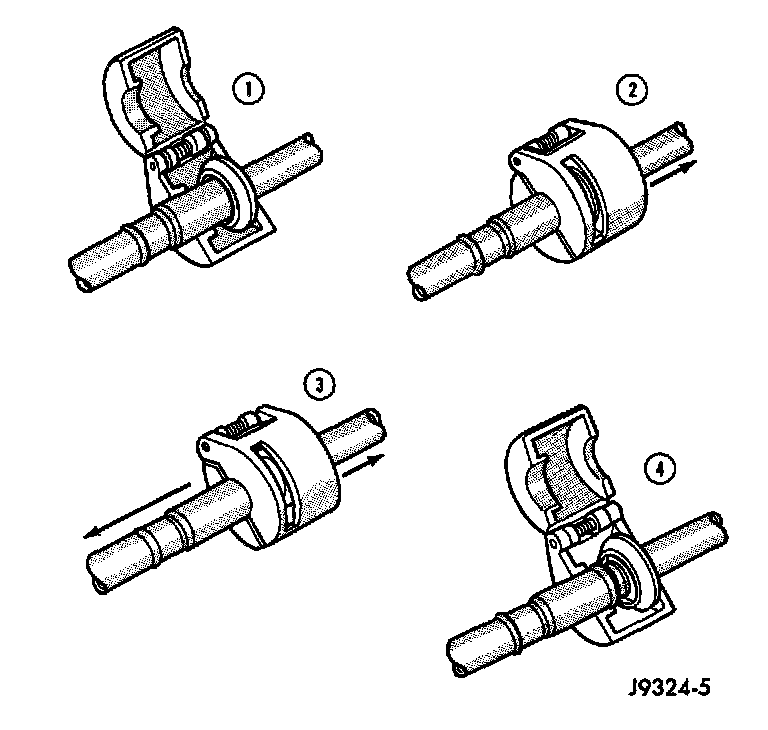 1

2

3

4

J9324-5