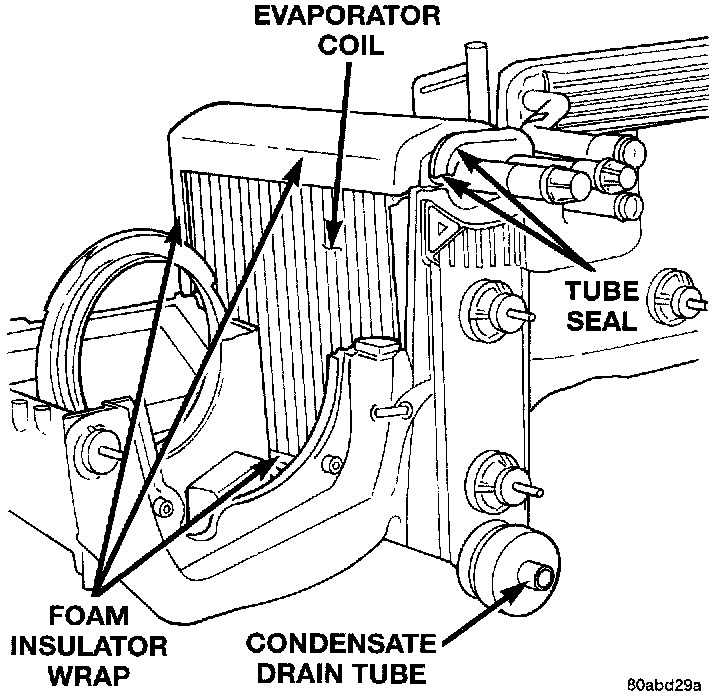 EVAPORATOR COIL

TUBE SEAL

FOAM INSULATOR WRAP

CONDENSATE DRAIN TUBE

80abd29a