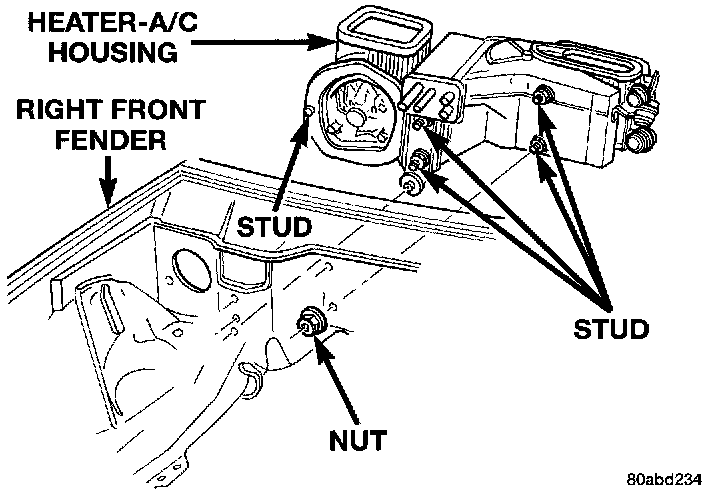 HEATER-A/C HOUSING

RIGHT FRONT FENDER

STUD

STUD

NUT

80abd234