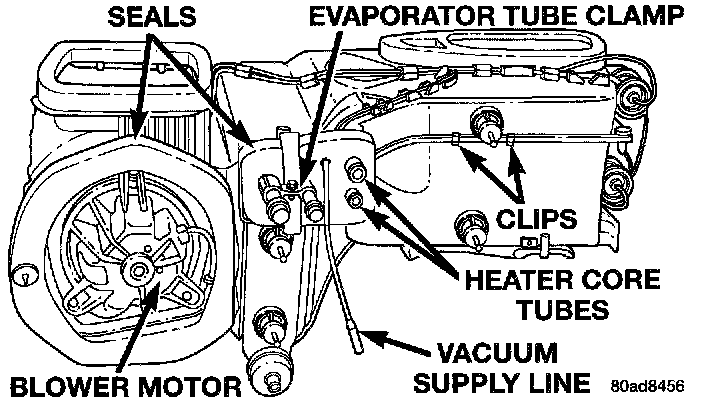 SEALS
EVAPORATOR TUBE CLAMP
CLIPS
HEATER CORE TUBES
VACUUM SUPPLY LINE
BLOWER MOTOR
80ad8456