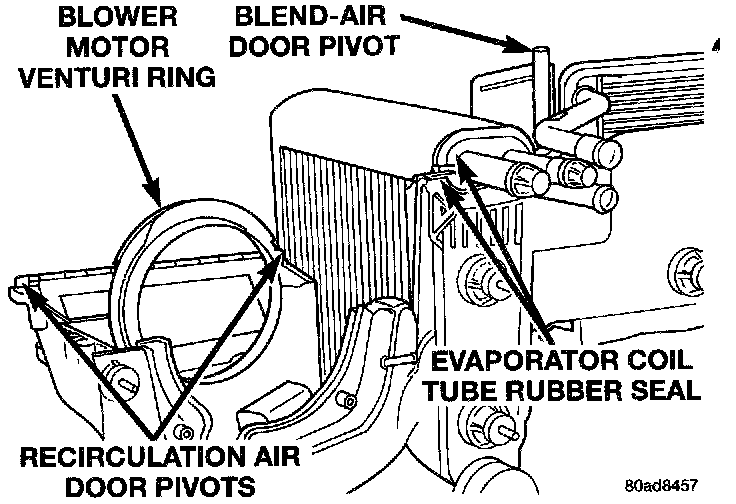 BLOWER MOTOR VENTURI RING

BLEND-AIR DOOR PIVOT

EVAPORATOR COIL TUBE RUBBER SEAL

RECIRCULATION AIR DOOR PIVOTS

80ad8457