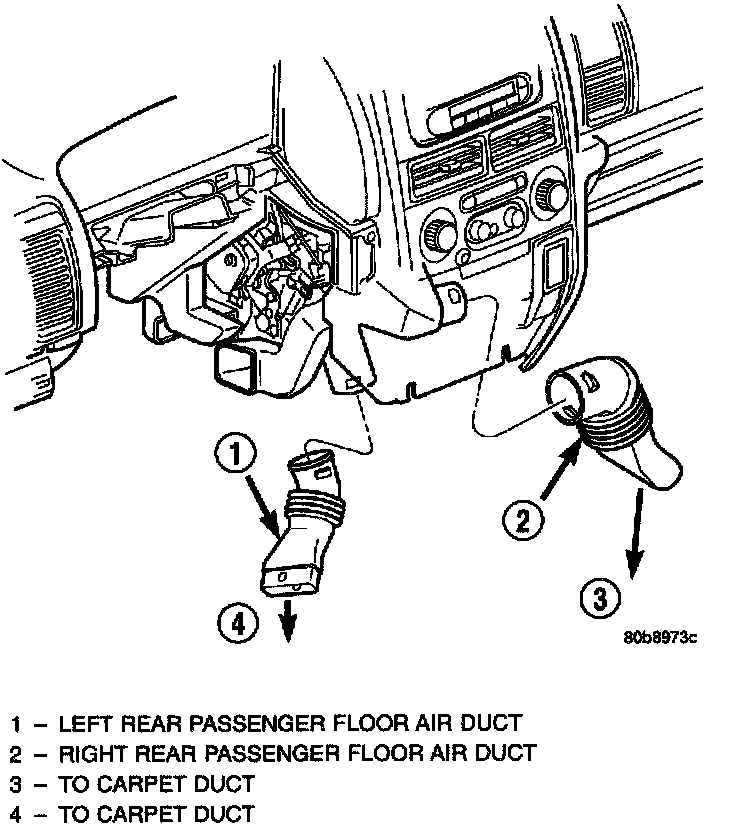 1
2
3
4
80b8973c

1 – LEFT REAR PASSENGER FLOOR AIR DUCT
2 – RIGHT REAR PASSENGER FLOOR AIR DUCT
3 – TO CARPET DUCT
4 – TO CARPET DUCT